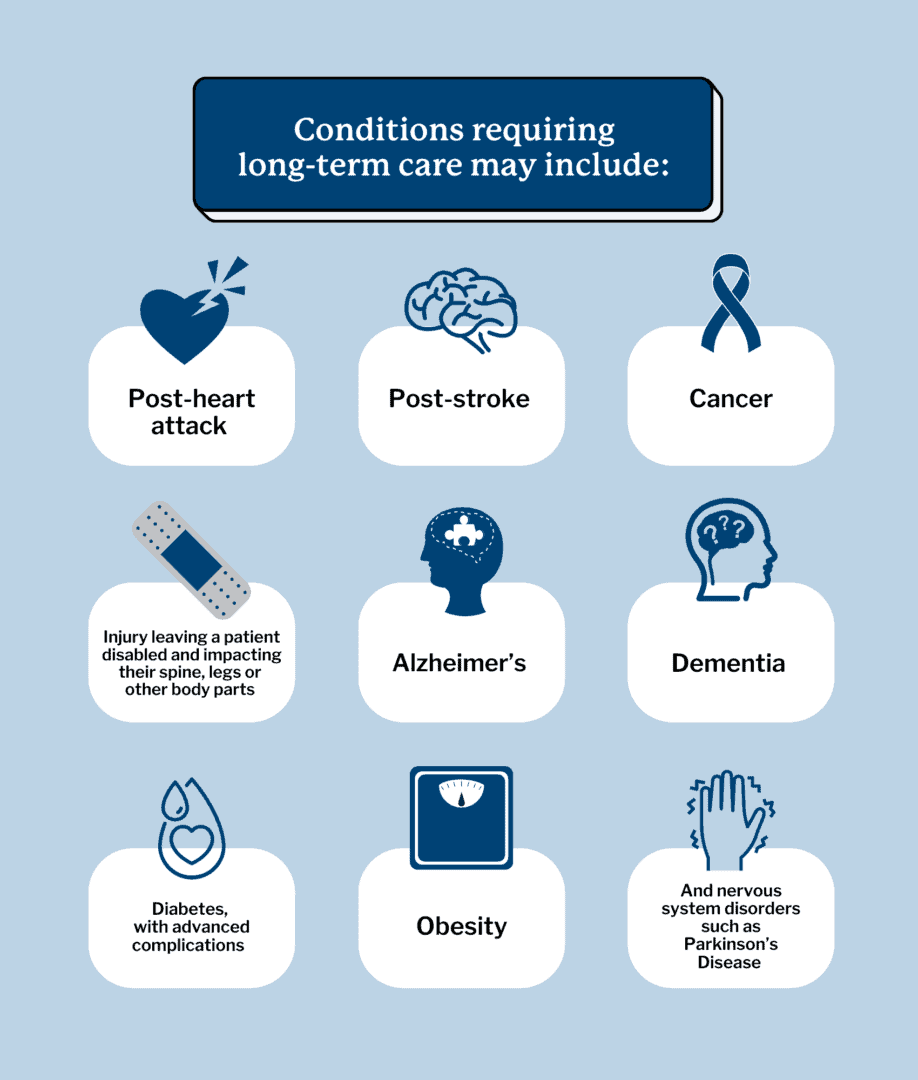 Conditions requiring long-term care may include:

Post-heart attack

Post-stroke

Cancer

Injury leaving a patient disabled and impacting their spine, legs or other body parts

Alzheimer's

Dementia

Diabetes, with advanced complications

Obesity

And nervous system disorders such as Parkinson's Disease