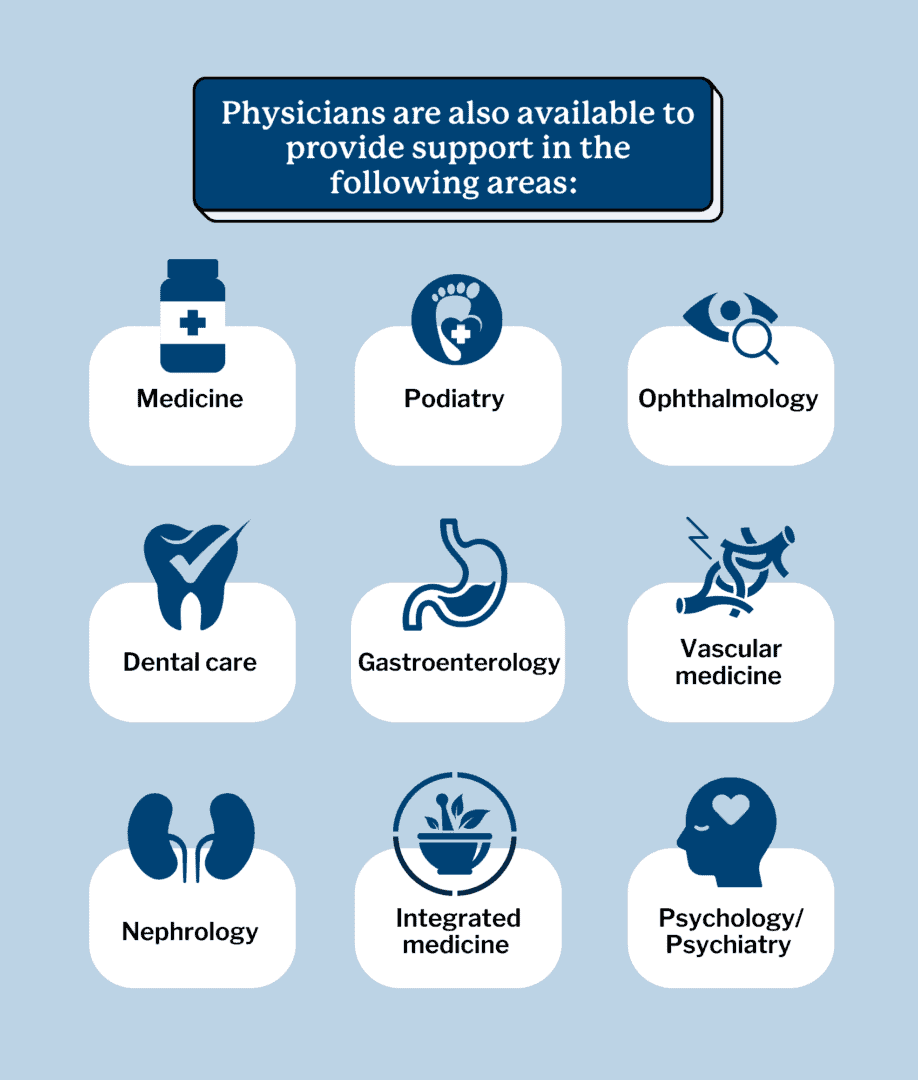 Physicians are also available to provide support in the following areas:

Medicine

Podiatry

Ophthalmology

Dental care

Gastroenterology

Vascular medicine

Nephrology

Integrated medicine

Psychology/ Psychiatry